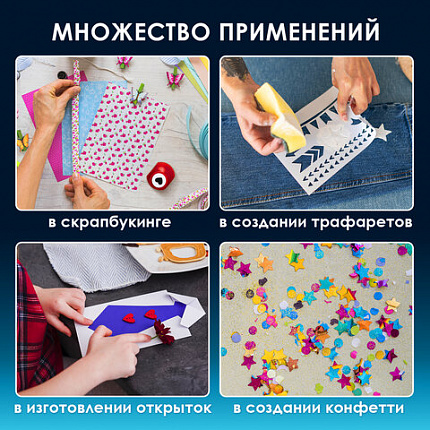 МНОЖЕСТВО ПРИМЕНЕНИЙ

в скрапбукинге

в создании трафаретов

в изготовлении открыток

в создании конфетти