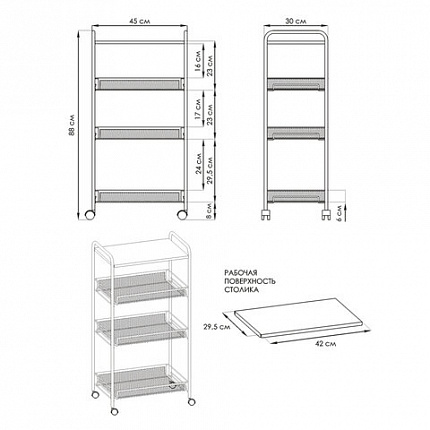 45 см
88 см
16 см
23 см
17 см
23 см
24 см
29,5 см
8 см
30 см
6 см
РАБОЧАЯ ПОВЕРХНОСТЬ СТОЛИКА
29,5 см
42 см