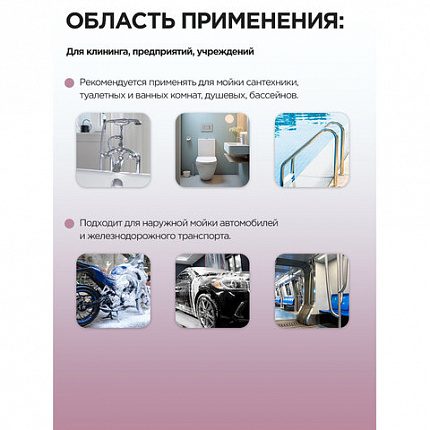 ОБЛАСТЬ ПРИМЕНЕНИЯ:

Для клининга, предприятий, учреждений

Рекомендуется применять для мойки сантехники, туалетных и ванных комнат, душевых, бассейнов.

Подходит для наружной мойки автомобилей и железнодорожного транспорта.