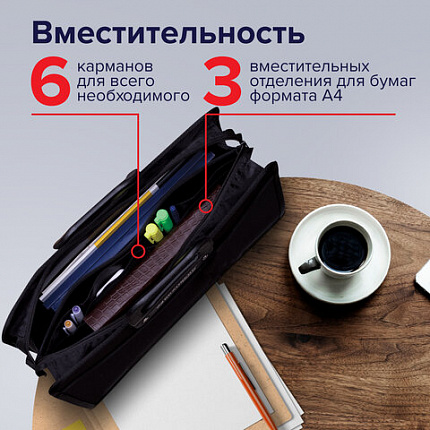 Вместительность

6 карманов для всего необходимого

3 вместительных отделения для бумаг формата А4