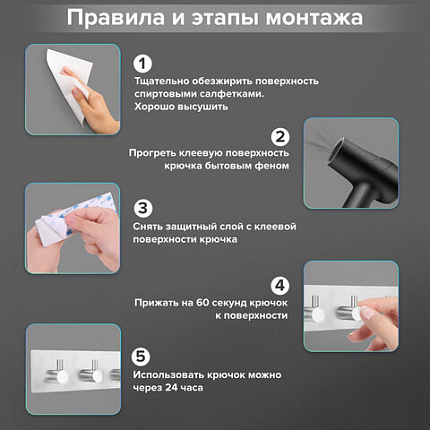 Правила и этапы монтажа

1
Тщательно обезжирить поверхность спиртовыми салфетками. Хорошо высушить

2
Прогреть клеевую поверхность крючка бытовым феном

3
Снять защитный слой с клеевой поверхности крючка

4
Прижать на 60 секунд крючок к поверхности

5
Использовать крючок можно через 24 часа