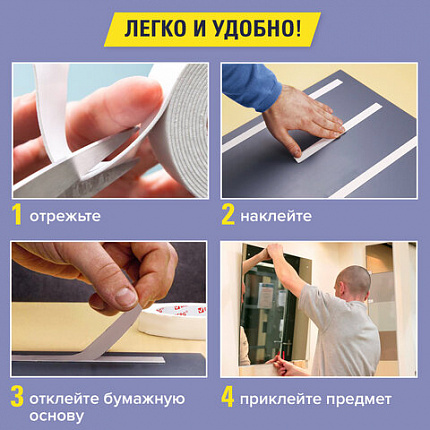 ЛЕГКО И УДОБНО!

1 отрежьте

2 наклейте

3 отклейте бумажную основу

4 приклейте предмет