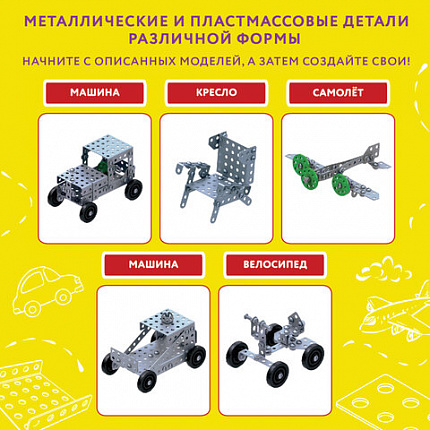 МЕТАЛЛИЧЕСКИЕ И ПЛАСТМАССОВЫЕ ДЕТАЛИ РАЗЛИЧНОЙ ФОРМЫ

НАЧНИТЕ С ОПИСАННЫХ МОДЕЛЕЙ, А ЗАТЕМ СОЗДАЙТЕ СВОИ!

МАШИНА

КРЕСЛО

САМОЛЁТ

МАШИНА

ВЕЛОСИПЕД