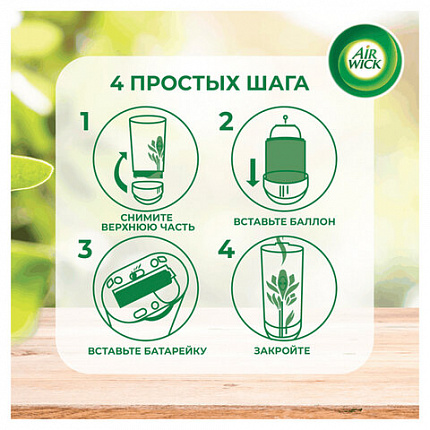 AIR WICK

4 ПРОСТЫХ ШАГА

1

СНИМИТЕ ВЕРХНЮЮ ЧАСТЬ

2

ВСТАВЬТЕ БАЛЛОН

3

ВСТАВЬТЕ БАТАРЕЙКУ

4

ЗАКРОЙТЕ