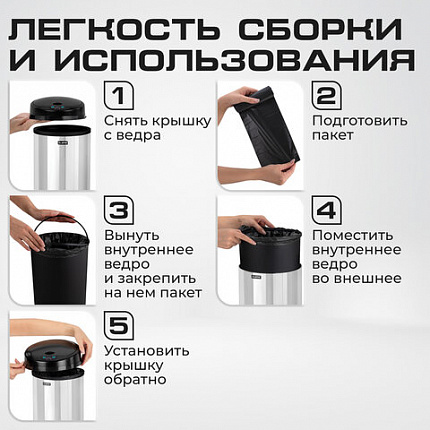 ЛЕГКОСТЬ СБОРКИ И ИСПОЛЬЗОВАНИЯ

1
Снять крышку с ведра

2
Подготовить пакет

3
Вынуть внутреннее ведро и закрепить на нем пакет

4
Поместить внутреннее ведро во внешнее

5
Установить крышку обратно