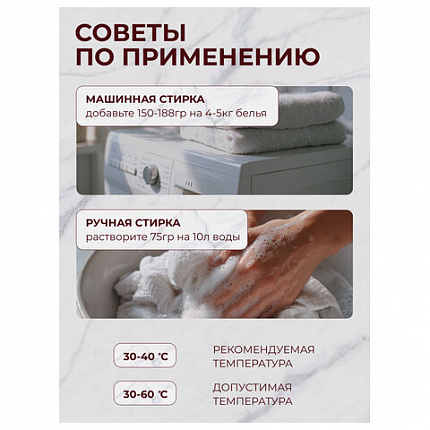 СОВЕТЫ ПО ПРИМЕНЕНИЮ

МАШИННАЯ СТИРКА
добавьте 150-188гр на 4-5кг белья

РУЧНАЯ СТИРКА
растворите 75гр на 10л воды

30-40 °C

РЕКОМЕНДУЕМАЯ ТЕМПЕРАТУРА

30-60 °C

ДОПУСТИМАЯ ТЕМПЕРАТУРА