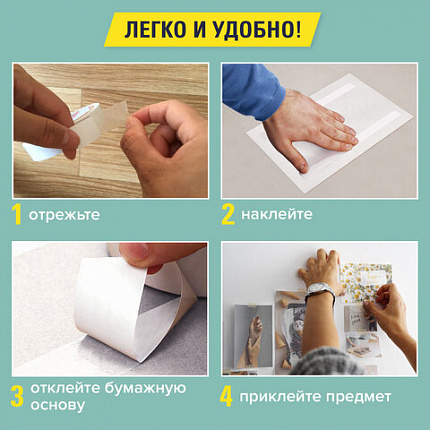 ЛЕГКО И УДОБНО!

1 отрежьте

2 наклейте

3 отклейте бумажную основу

4 приклейте предмет