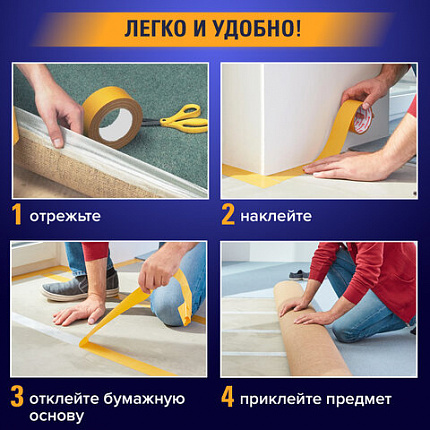 ЛЕГКО И УДОБНО!

1 отрежьте

2 наклейте

3 отклейте бумажную основу

4 приклейте предмет