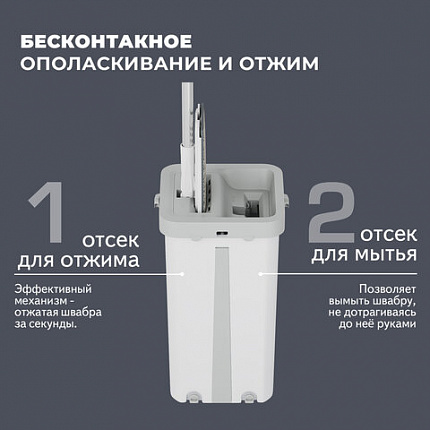 БЕСКОНТАКНОЕ
ОПОЛАСКИВАНИЕ И ОТЖИМ

1 отсек
для отжима

Эффективный механизм - отжатая швабра за секунды.

2 отсек
для мытья

Позволяет вымыть швабру, не дотрагиваясь до неё руками