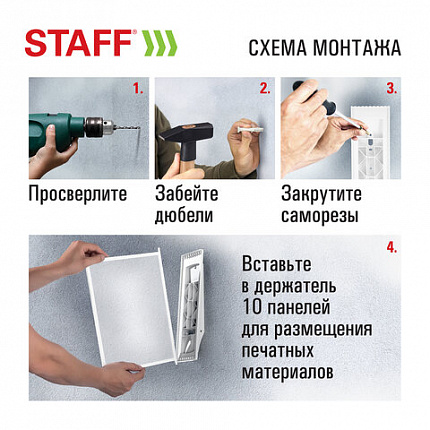 STAFF®

СХЕМА МОНТАЖА

1.

Просверлите

2.

Забейте дюбели

3.

Закрутите саморезы

4.

Вставьте в держатель 10 панелей для размещения печатных материалов