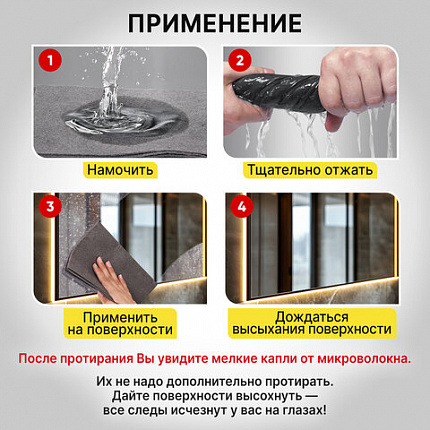 ПРИМЕНЕНИЕ

1

Намочить

2

Тщательно отжать

3

Применить на поверхности

4

Дождаться высыхания поверхности

После протирания Вы увидите мелкие капли от микроволокна.

Их не надо дополнительно протирать. Дайте поверхности высохнуть — все следы исчезнут у вас на глазах!