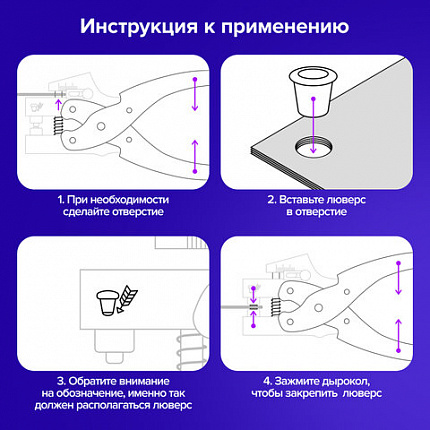 Инструкция к применению

1. При необходимости сделайте отверстие

2. Вставьте люверс в отверстие

3. Обратите внимание на обозначение, именно так должен располагаться люверс

4. Зажмите дырокол, чтобы закрепить люверс