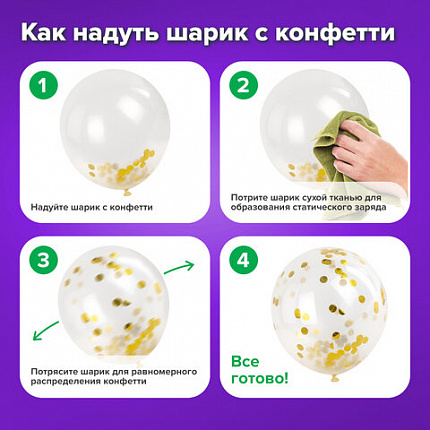 Как надуть шарик с конфетти

1
Надуйте шарик с конфетти

2
Потрите шарик сухой тканью для образования статического заряда

3
Потрясите шарик для равномерного распределения конфетти

4
Все готово!