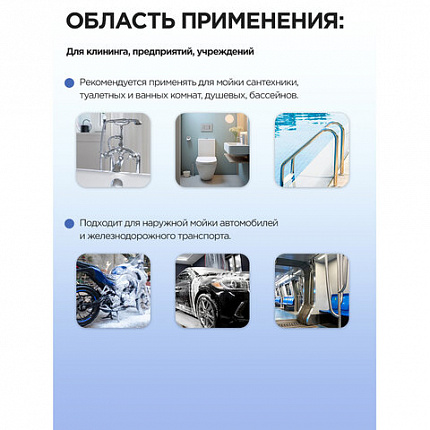 ОБЛАСТЬ ПРИМЕНЕНИЯ:

Для клининга, предприятий, учреждений

Рекомендуется применять для мойки сантехники, туалетных и ванных комнат, душевых, бассейнов.

Подходит для наружной мойки автомобилей и железнодорожного транспорта.