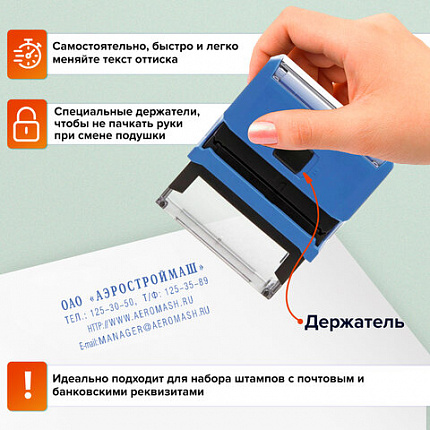 Самостоятельно, быстро и легко меняйте текст оттиска

Специальные держатели, чтобы не пачкать руки при смене подушки

ОАО «АЭРОСТРОЙМАШ»
ТЕЛ.: 125-30-50, Т/Ф: 125-35-89
HTTP://WWW.AEROMASH.RU
E-mail:MANAGER@AEROMASH.RU

Держатель

Идеально подходит для набора штампов с почтовым и банковскими реквизитами