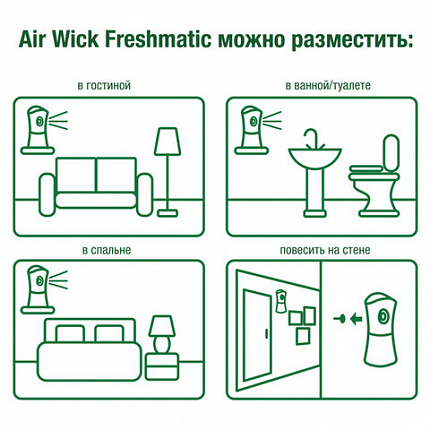 Air Wick Freshmatic можно разместить:

в гостиной

в ванной/туалете

в спальне

повесить на стене