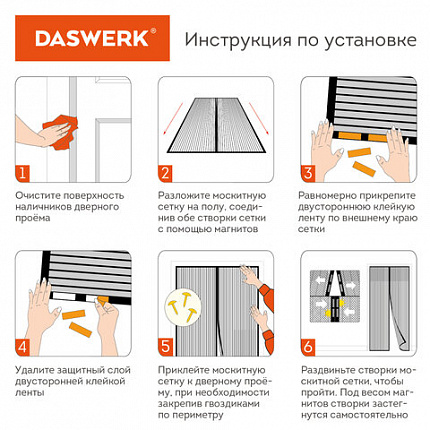 DASWERK®

Инструкция по установке

1

Очистите поверхность наличников дверного проёма

2

Разложите москитную сетку на полу, соединив обе створки сетки с помощью магнитов

3

Равномерно прикрепите двустороннюю клейкую ленту по внешнему краю сетки

4

Удалите защитный слой двусторонней клейкой ленты

5

Приклейте москитную сетку к дверному проёму, при необходимости закрепив гвоздиками по периметру

6

Раздвиньте створки москитной сетки, чтобы пройти. Под весом магнитов створки застегнутся самостоятельно