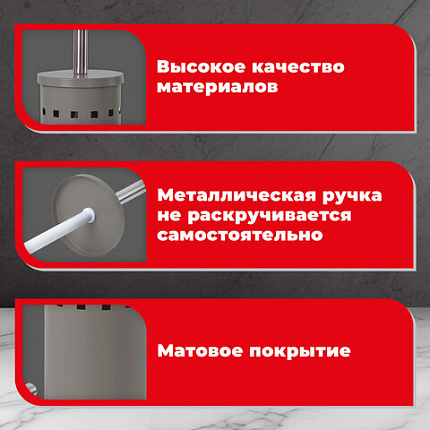 Высокое качество материалов

Металлическая ручка не раскручивается самостоятельно

Матовое покрытие