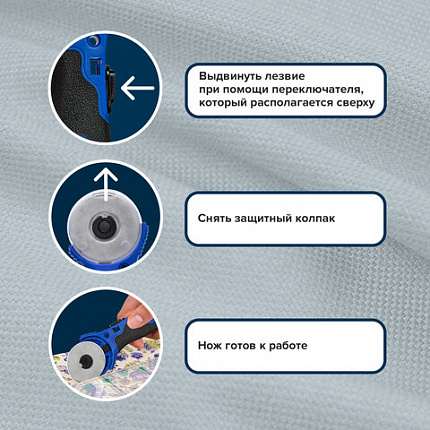 Выдвинуть лезвие при помощи переключателя, который располагается сверху

Снять защитный колпак

Нож готов к работе