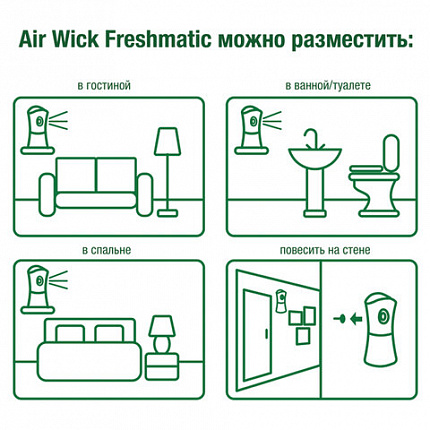 Air Wick Freshmatic можно разместить:

в гостиной

в ванной/туалете

в спальне

повесить на стене