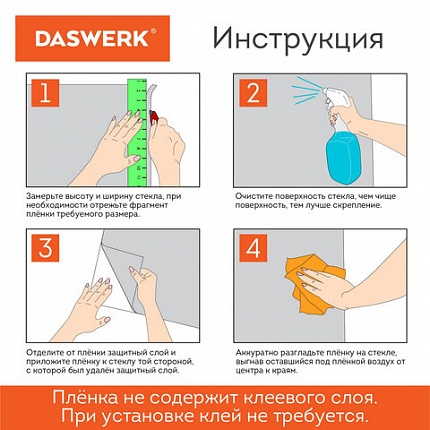 DASWERK®

Инструкция

1

Замерьте высоту и ширину стекла, при необходимости отрежьте фрагмент плёнки требуемого размера.

2

Очистите поверхность стекла, чем чище поверхность, тем лучше скрепление.

3

Отделите от плёнки защитный слой и приложите плёнку к стеклу той стороной, с которой был удалён защитный слой.

4

Аккуратно разгладьте плёнку на стекле, выгнав оставшийся под плёнкой воздух от центра к краям.

Плёнка не содержит клеевого слоя.
При установке клей не требуется.