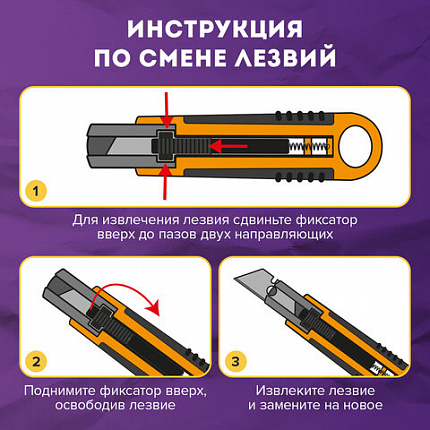 ИНСТРУКЦИЯ ПО СМЕНЕ ЛЕЗВИЙ

1

Для извлечения лезвия сдвиньте фиксатор вверх до пазов двух направляющих

2

Поднимите фиксатор вверх, освободив лезвие

3

Извлеките лезвие и замените на новое