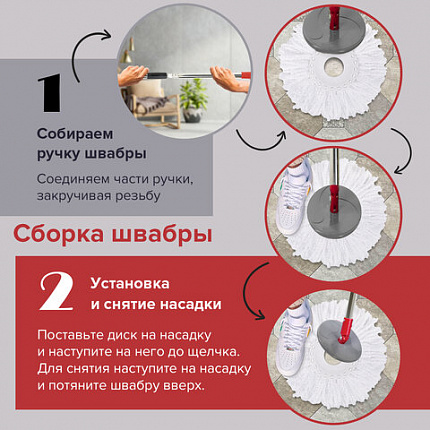 1

Собираем ручку швабры

Соединяем части ручки, закручивая резьбу

Сборка швабры

2

Установка и снятие насадки

Поставьте диск на насадку и наступите на него до щелчка. Для снятия наступите на насадку и потяните швабру вверх.