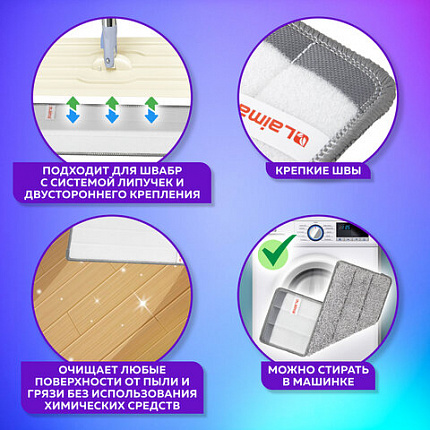 ПОДХОДИТ ДЛЯ ШВАБР С СИСТЕМОЙ ЛИПУЧЕК И ДВУСТОРОННЕГО КРЕПЛЕНИЯ

Laima

КРЕПКИЕ ШВЫ

ОЧИЩАЕТ ЛЮБЫЕ ПОВЕРХНОСТИ ОТ ПЫЛИ И ГРЯЗИ БЕЗ ИСПОЛЬЗОВАНИЯ ХИМИЧЕСКИХ СРЕДСТВ

МОЖНО СТИРАТЬ В МАШИНКЕ