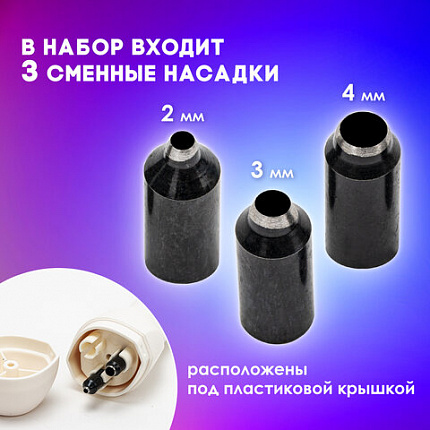 В НАБОР ВХОДИТ
3 СМЕННЫЕ НАСАДКИ

2 мм

3 мм

4 мм

расположены под пластиковой крышкой