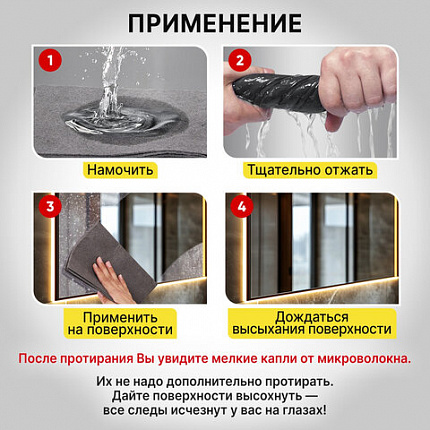 ПРИМЕНЕНИЕ

1

Намочить

2

Тщательно отжать

3

Применить на поверхности

4

Дождаться высыхания поверхности

После протирания Вы увидите мелкие капли от микроволокна.

Их не надо дополнительно протирать. Дайте поверхности высохнуть — все следы исчезнут у вас на глазах!