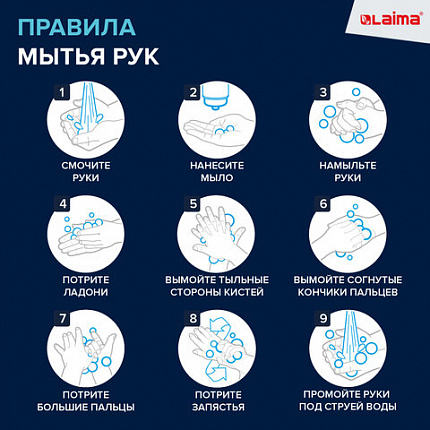 ПРАВИЛА
МЫТЬЯ РУК

Laima®

1
СМОЧИТЕ РУКИ

2
НАНЕСИТЕ МЫЛО

3
НАМЫЛЬТЕ РУКИ

4
ПОТРИТЕ ЛАДОНИ

5
ВЫМОЙТЕ ТЫЛЬНЫЕ СТОРОНЫ КИСТЕЙ

6
ВЫМОЙТЕ СОГНУТЫЕ КОНЧИКИ ПАЛЬЦЕВ

7
ПОТРИТЕ БОЛЬШИЕ ПАЛЬЦЫ

8
ПОТРИТЕ ЗАПЯСТЬЯ

9
ПРОМОЙТЕ РУКИ ПОД СТРУЕЙ ВОДЫ