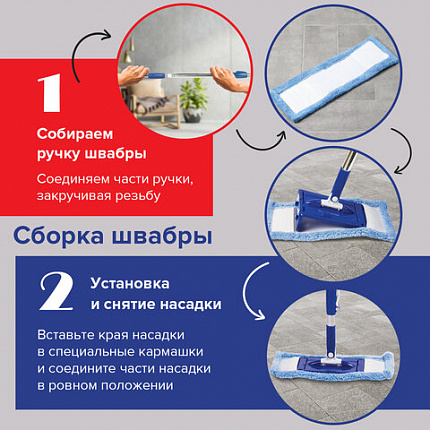 1

Собираем ручку швабры

Соединяем части ручки, закручивая резьбу

Сборка швабры

2

Установка и снятие насадки

Вставьте края насадки в специальные кармашки и соедините части насадки в ровном положении