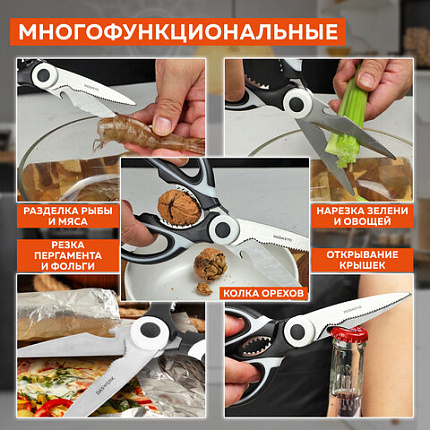 МНОГОФУНКЦИОНАЛЬНЫЕ

РАЗДЕЛКА РЫБЫ И МЯСА

НАРЕЗКА ЗЕЛЕНИ И ОВОЩЕЙ

РЕЗКА ПЕРГАМЕНТА И ФОЛЬГИ

ОТКРЫВАНИЕ КРЫШЕК

КОЛКА ОРЕХОВ

DASWERK