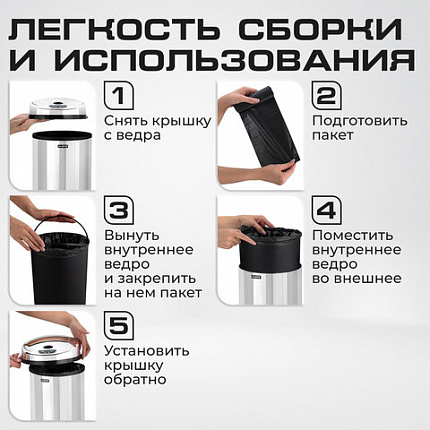 ЛЕГКОСТЬ СБОРКИ И ИСПОЛЬЗОВАНИЯ

1
Снять крышку с ведра

2
Подготовить пакет

3
Вынуть внутреннее ведро и закрепить на нем пакет

4
Поместить внутреннее ведро во внешнее

5
Установить крышку обратно