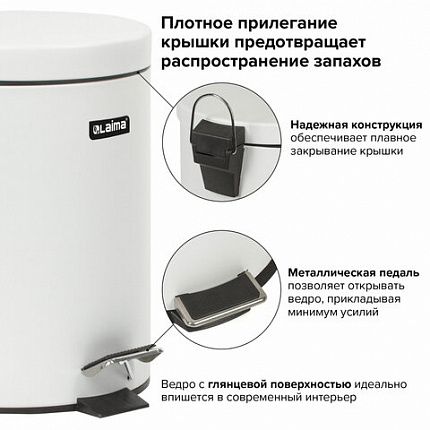 Плотное прилегание крышки предотвращает распространение запахов

Laima

Надежная конструкция обеспечивает плавное закрывание крышки

Металлическая педаль позволяет открывать ведро, прикладывая минимум усилий

Ведро с глянцевой поверхностью идеально впишется в современный интерьер