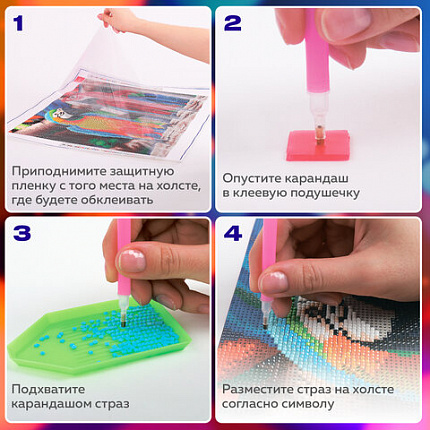 1

Приподнимите защитную пленку с того места на холсте, где будете обклеивать

2

Опустите карандаш в клеевую подушечку

3

Подхватите карандашом страз

4

Разместите страз на холсте согласно символу