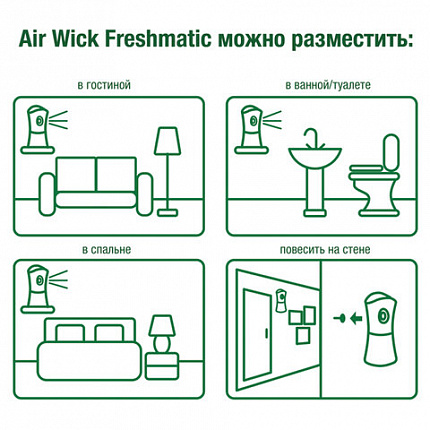 Air Wick Freshmatic можно разместить:

в гостиной

в ванной/туалете

в спальне

повесить на стене