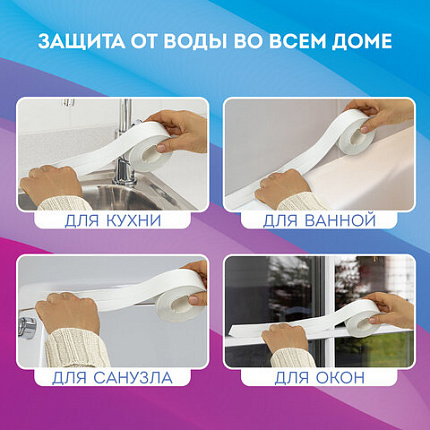 ЗАЩИТА ОТ ВОДЫ ВО ВСЕМ ДОМЕ

ДЛЯ КУХНИ

ДЛЯ ВАННОЙ

ДЛЯ САНУЗЛА

ДЛЯ ОКОН