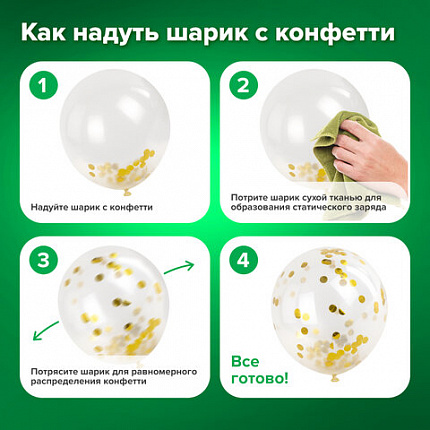 Как надуть шарик с конфетти

1

Надуйте шарик с конфетти

2

Потрите шарик сухой тканью для образования статического заряда

3

Потрясите шарик для равномерного распределения конфетти

4

Все готово!