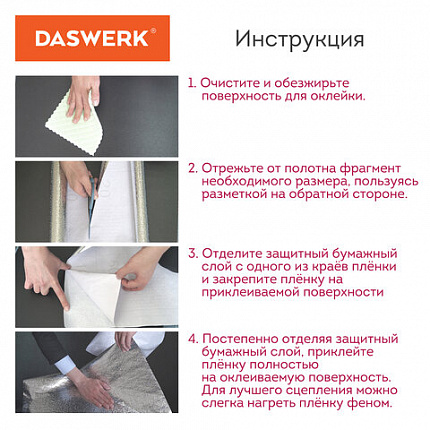 DASWERK®

Инструкция

1. Очистите и обезжирьте поверхность для оклейки.

2. Отрежьте от полотна фрагмент необходимого размера, пользуясь разметкой на обратной стороне.

3. Отделите защитный бумажный слой с одного из краёв плёнки и закрепите плёнку на приклеиваемой поверхности

4. Постепенно отделяя защитный бумажный слой, приклейте плёнку полностью на оклеиваемую поверхность. Для лучшего сцепления можно слегка нагреть плёнку феном.