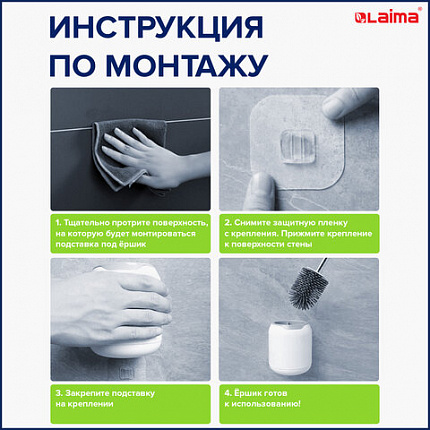 ИНСТРУКЦИЯ ПО МОНТАЖУ

Laima®

1. Тщательно протрите поверхность, на которую будет монтироваться подставка под ёршик

2. Снимите защитную пленку с крепления. Прижмите крепление к поверхности стены

3. Закрепите подставку на креплении

4. Ёршик готов к использованию!