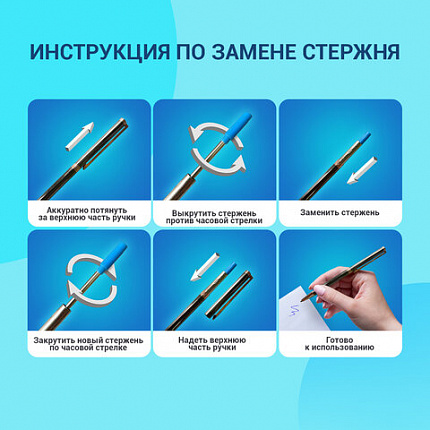 ИНСТРУКЦИЯ ПО ЗАМЕНЕ СТЕРЖНЯ

Аккуратно потянуть за верхнюю часть ручки

Выкрутить стержень против часовой стрелки

Заменить стержень

Закрутить новый стержень по часовой стрелке

Надеть верхнюю часть ручки

Готово к использованию