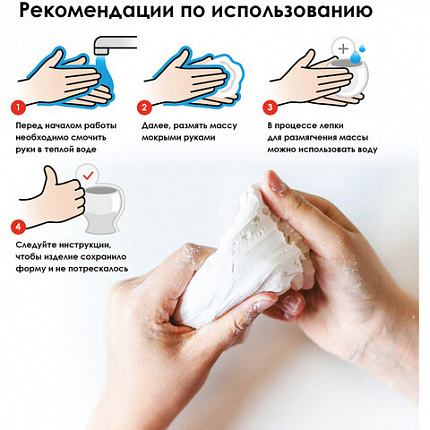 Рекомендации по использованию

1
Перед началом работы необходимо смочить руки в теплой воде

2
Далее, размять массу мокрыми руками

3
В процессе лепки для размягчения массы можно использовать воду

4
Следуйте инструкции, чтобы изделие сохранило форму и не потрескалось