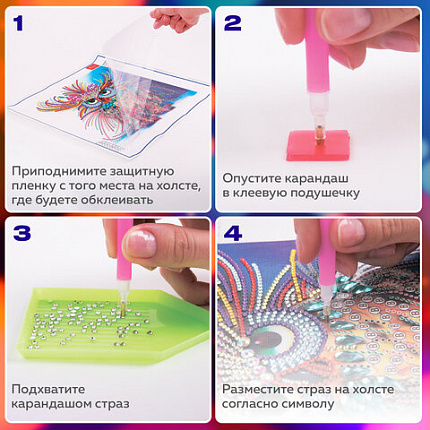 1

Приподнимите защитную пленку с того места на холсте, где будете обклеивать

2

Опустите карандаш в клеевую подушечку

3

Подхватите карандашом страз

4

Разместите страз на холсте согласно символу