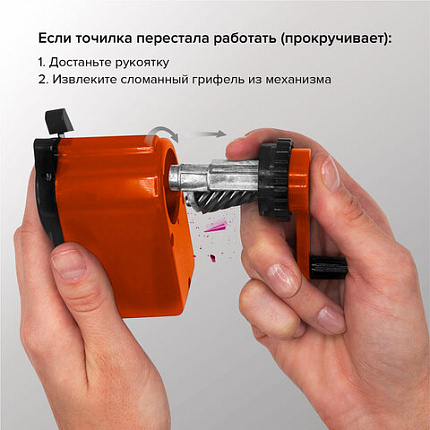 Если точилка перестала работать (прокручивает):

1. Достаньте рукоятку
2. Извлеките сломанный грифель из механизма