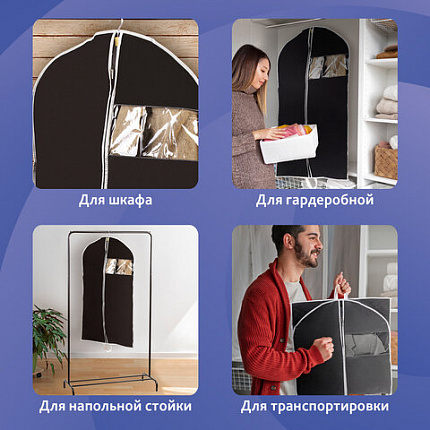 Для шкафа

Для гардеробной

Для напольной стойки

Для транспортировки