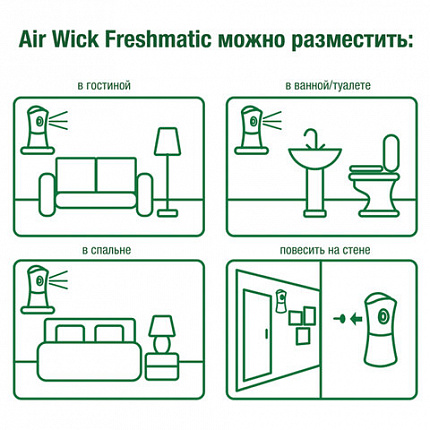 Air Wick Freshmatic можно разместить:

в гостиной

в ванной/туалете

в спальне

повесить на стене