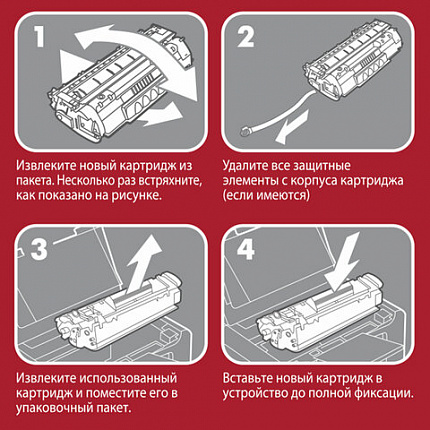 1

Извлеките новый картридж из пакета. Несколько раз встряхните, как показано на рисунке.

2

Удалите все защитные элементы с корпуса картриджа (если имеются)

3

Извлеките использованный картридж и поместите его в упаковочный пакет.

4

Вставьте новый картридж в устройство до полной фиксации.