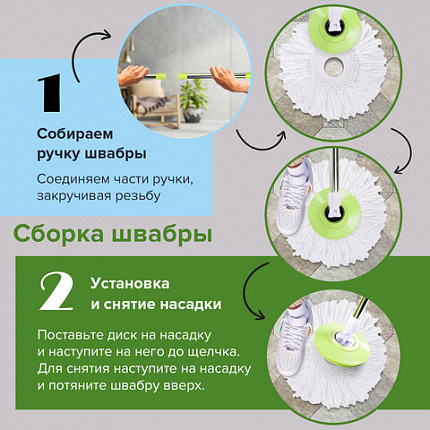 1

Собираем ручку швабры

Соединяем части ручки, закручивая резьбу

Сборка швабры

2

Установка и снятие насадки

Поставьте диск на насадку и наступите на него до щелчка. Для снятия наступите на насадку и потяните швабру вверх.