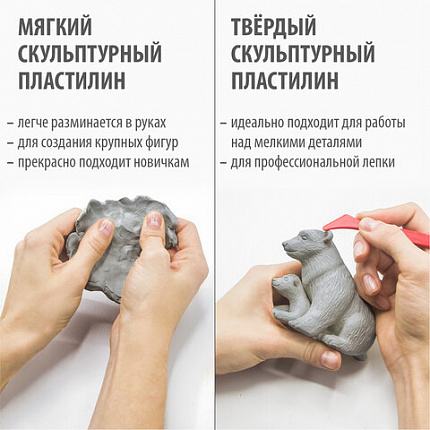 МЯГКИЙ СКУЛЬПТУРНЫЙ ПЛАСТИЛИН

– легче разминается в руках
– для создания крупных фигур
– прекрасно подходит новичкам

ТВЁРДЫЙ СКУЛЬПТУРНЫЙ ПЛАСТИЛИН

– идеально подходит для работы над мелкими деталями
– для профессиональной лепки